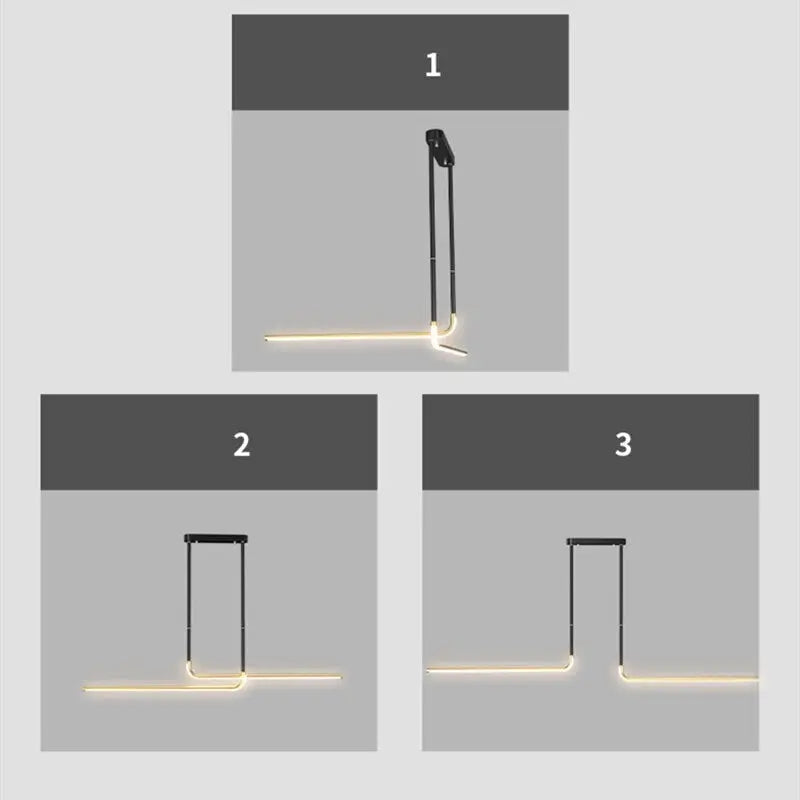 1

2

3