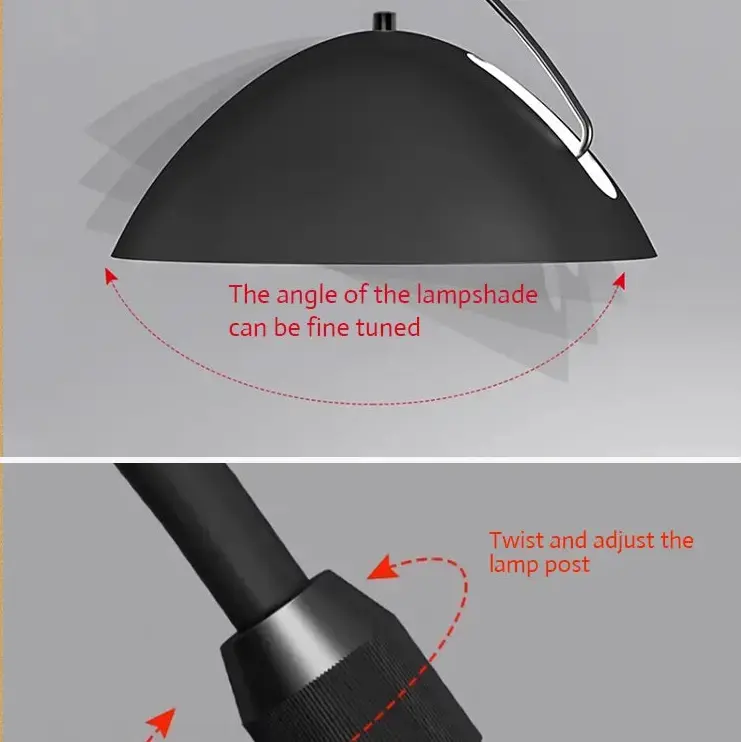 The angle of the lampshade can be fine tuned

Twist and adjust the lamp post