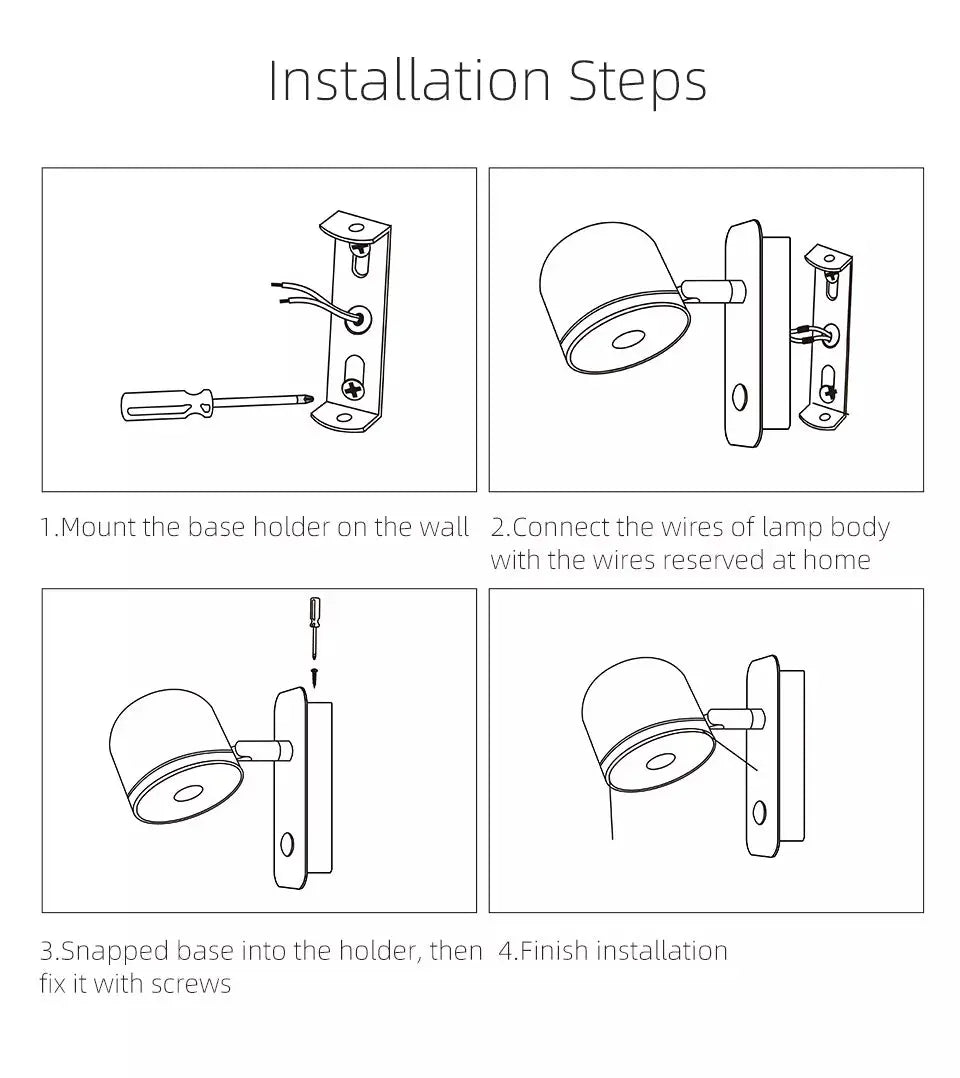 Installation Steps

1.Mount the base holder on the wall

2.Connect the wires of lamp body with the wires reserved at home

3.Snapped base into the holder, then fix it with screws

4.Finish installation